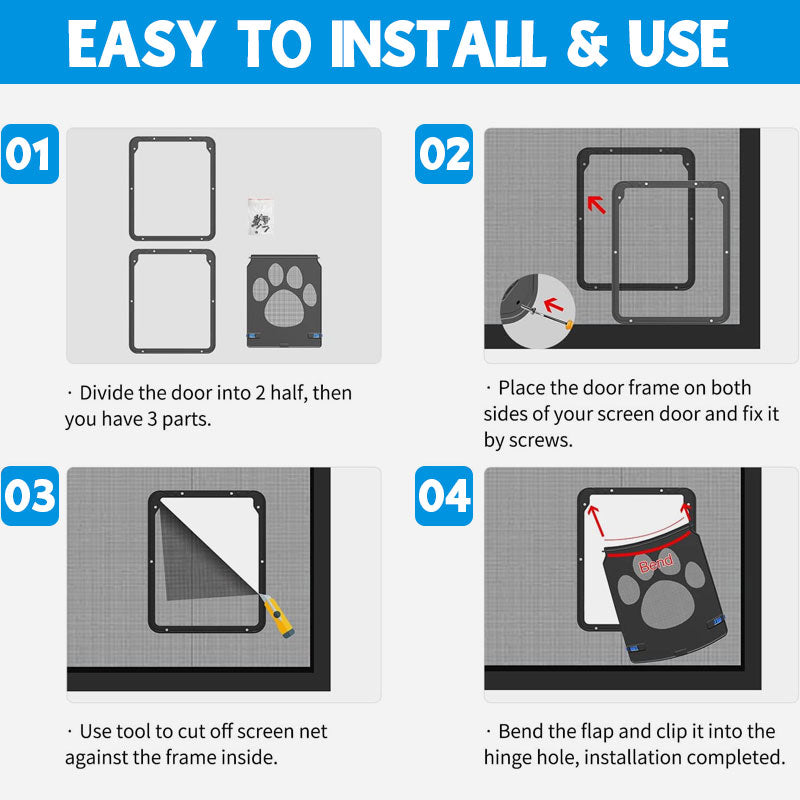 EASY TO INSTALL & USE

01

· Divide the door into 2 half, then you have 3 parts.

02

· Place the door frame on both sides of your screen door and fix it by screws.

03

· Use tool to cut off screen net against the frame inside.

04

Bend

· Bend the flap and clip it into the hinge hole, installation completed.