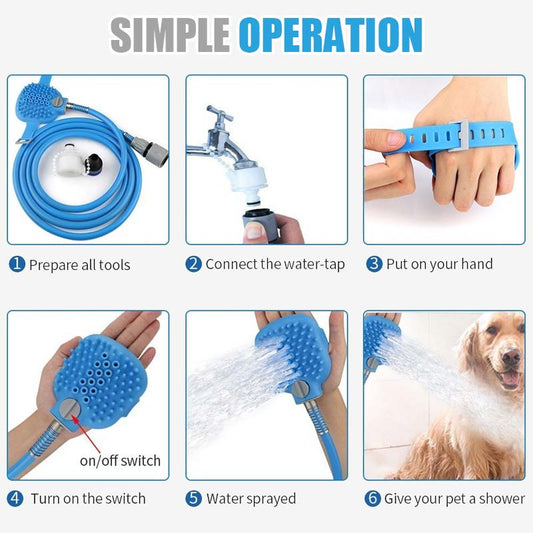 SIMPLE OPERATION

1 Prepare all tools

2 Connect the water-tap

3 Put on your hand

on/off switch

4 Turn on the switch

5 Water sprayed

6 Give your pet a shower