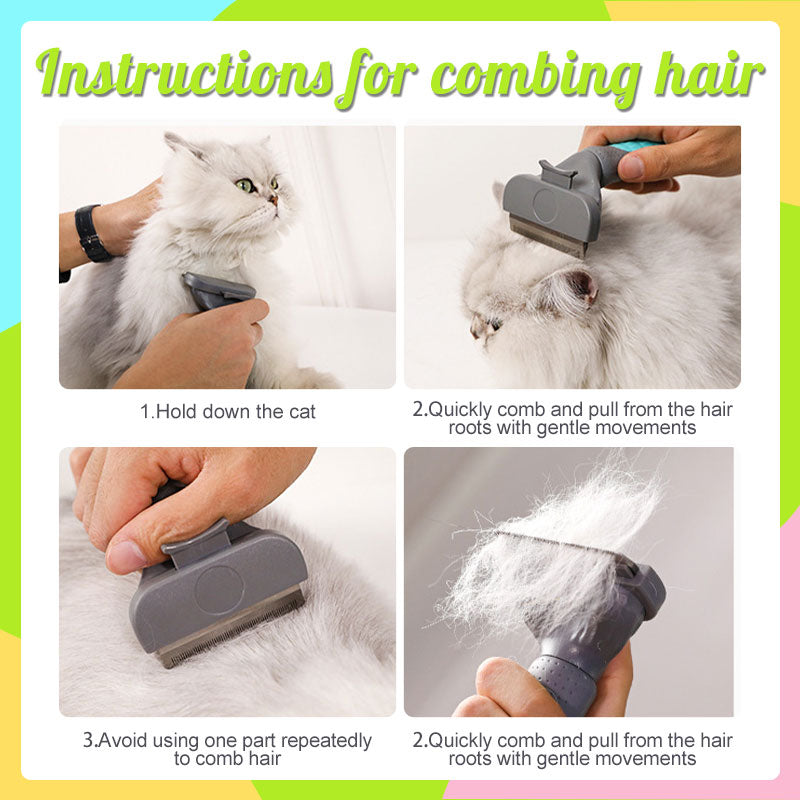 Instructions for combing hair

1.Hold down the cat

2.Quickly comb and pull from the hair roots with gentle movements

3.Avoid using one part repeatedly to comb hair

2.Quickly comb and pull from the hair roots with gentle movements